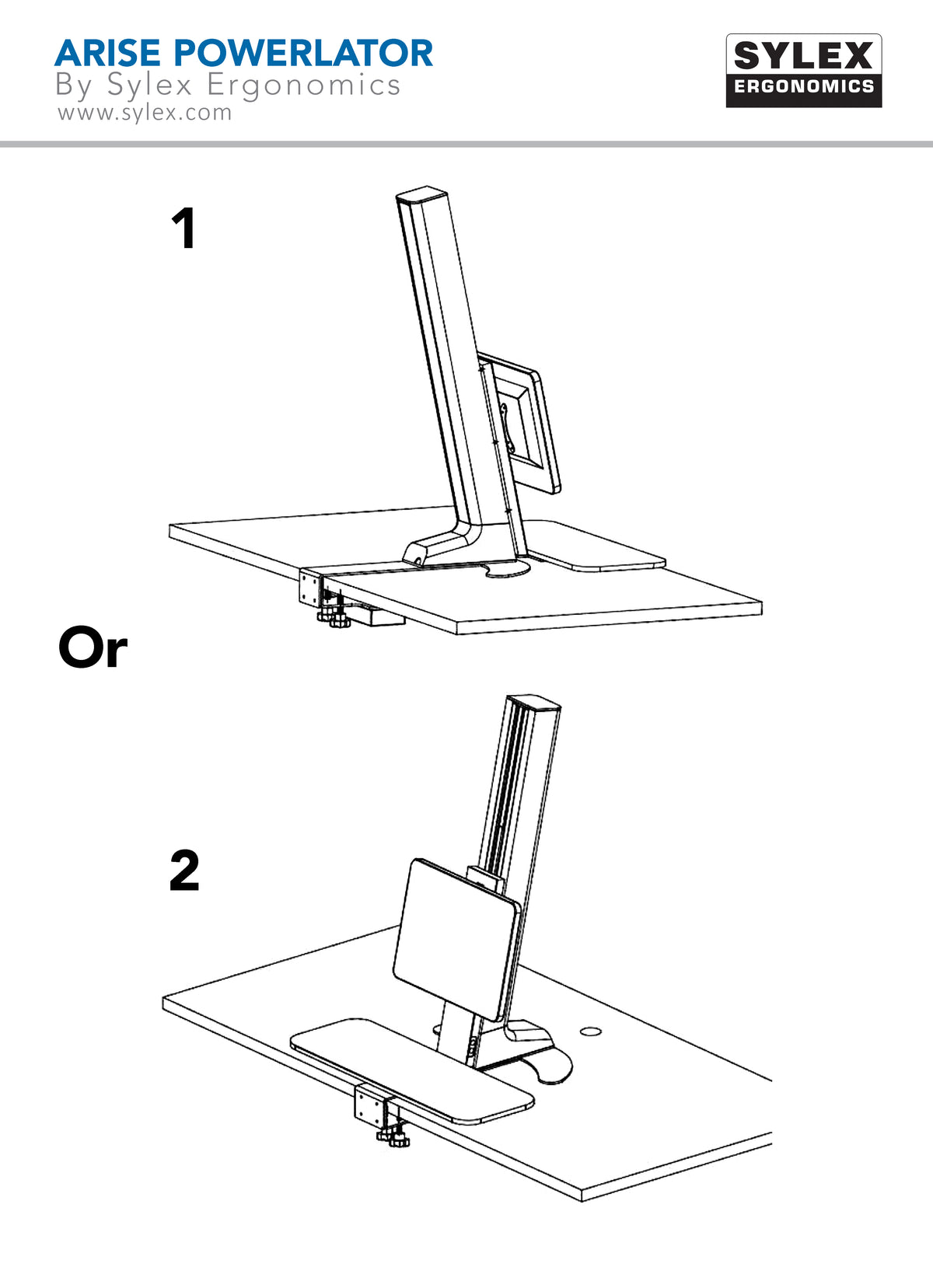 ARISE POWERLATOR
By Sylex Ergonomics
www.sylex.com

SYLEX
ERGONOMICS

1

Or

2